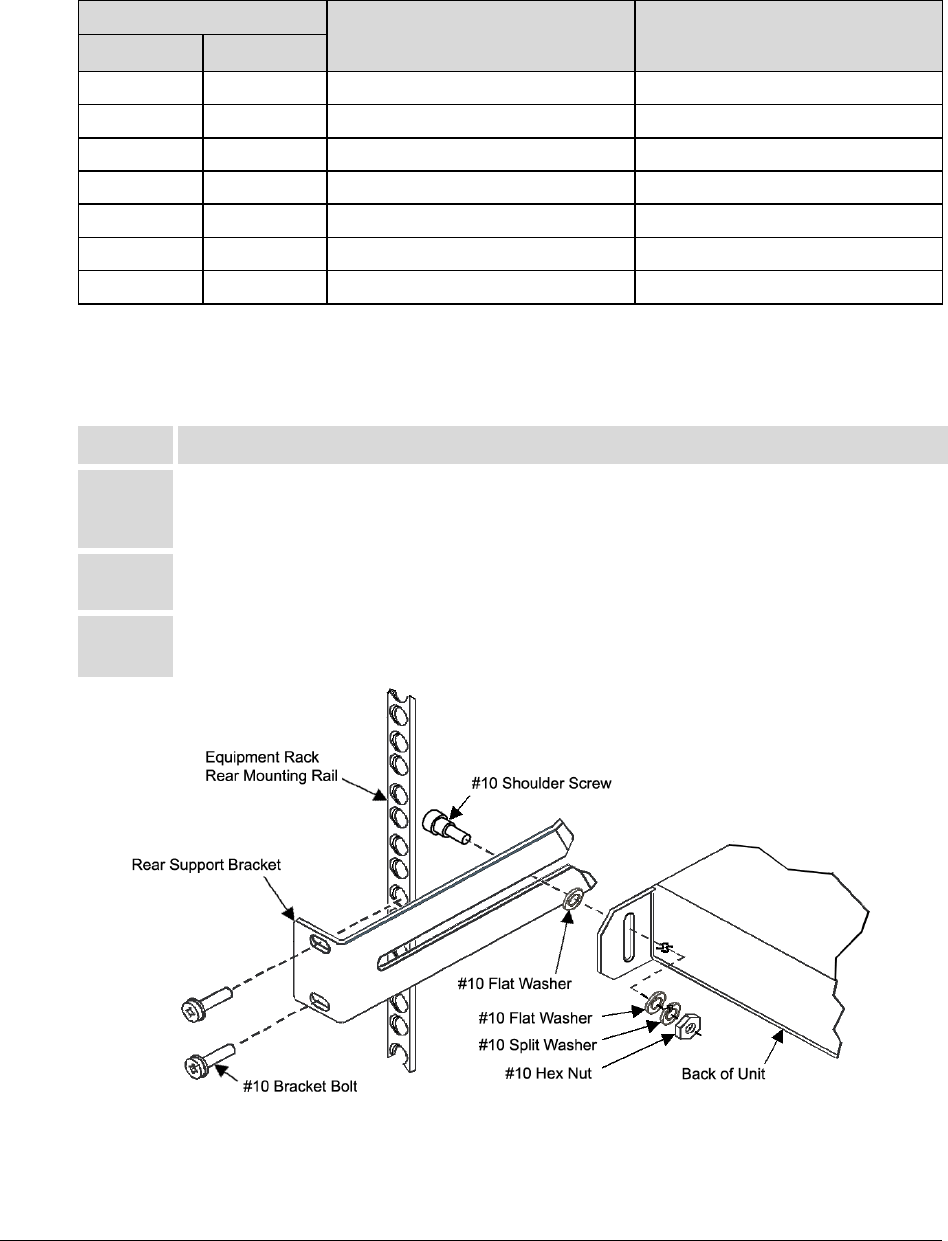 Equipment Rack
Rear Mounting Rail

#10 Shoulder Screw

Rear Support Bracket

#10 Flat Washer

#10 Flat Washer

#10 Split Washer

#10 Hex Nut

Back of Unit

#10 Bracket Bolt